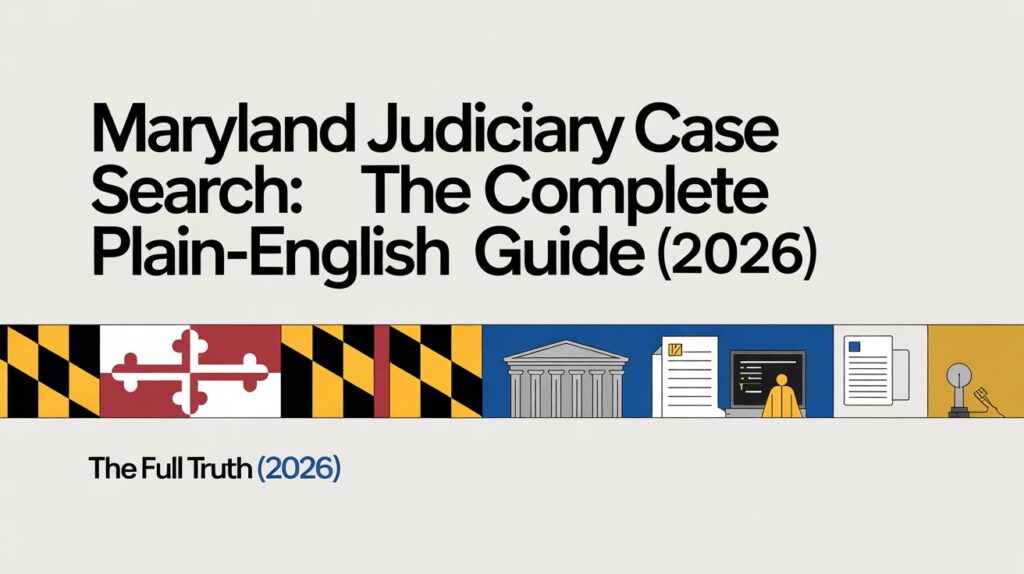 Maryland Judiciary Case Search: The Complete Plain-English Guide (2026)

The Full Truth (2026)